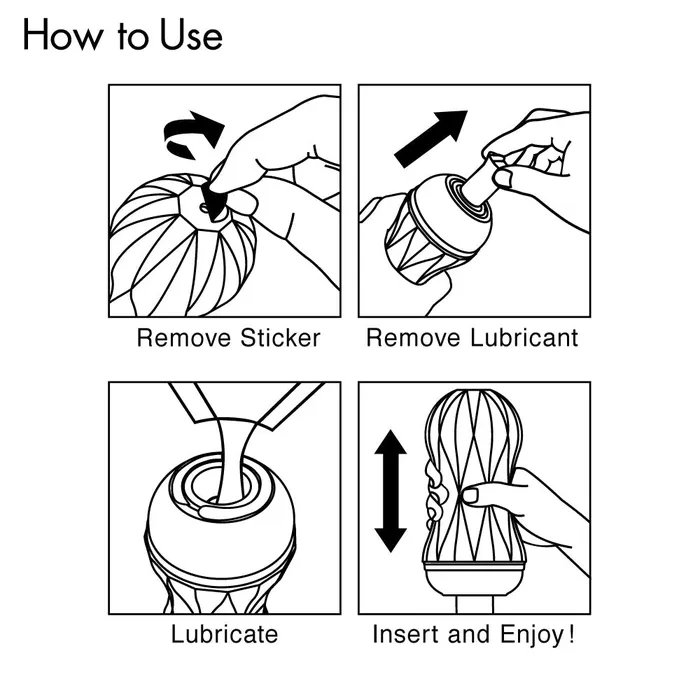 How to Use

Remove Sticker

Remove Lubricant

Lubricate

Insert and Enjoy!