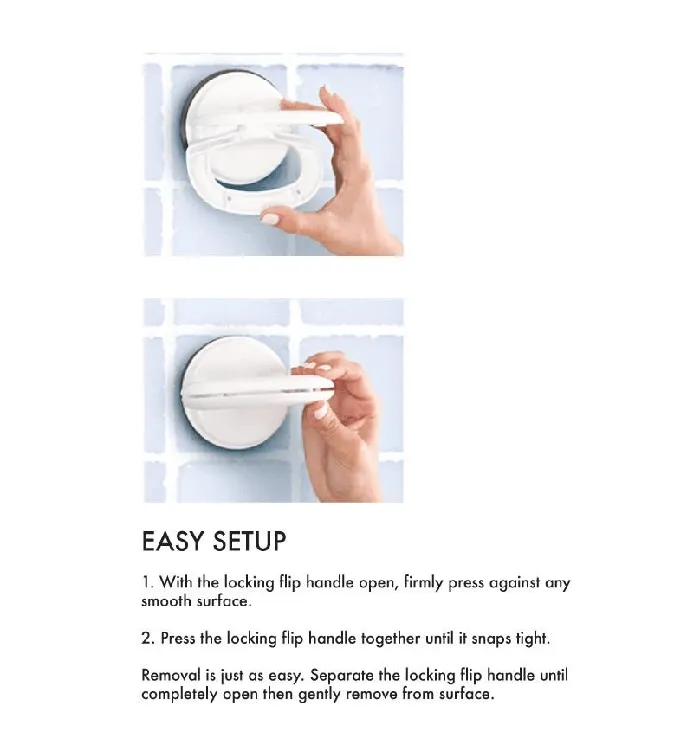 EASY SETUP

1. With the locking flip handle open, firmly press against any smooth surface.

2. Press the locking flip handle together until it snaps tight.

Removal is just as easy. Separate the locking flip handle until completely open then gently remove from surface.